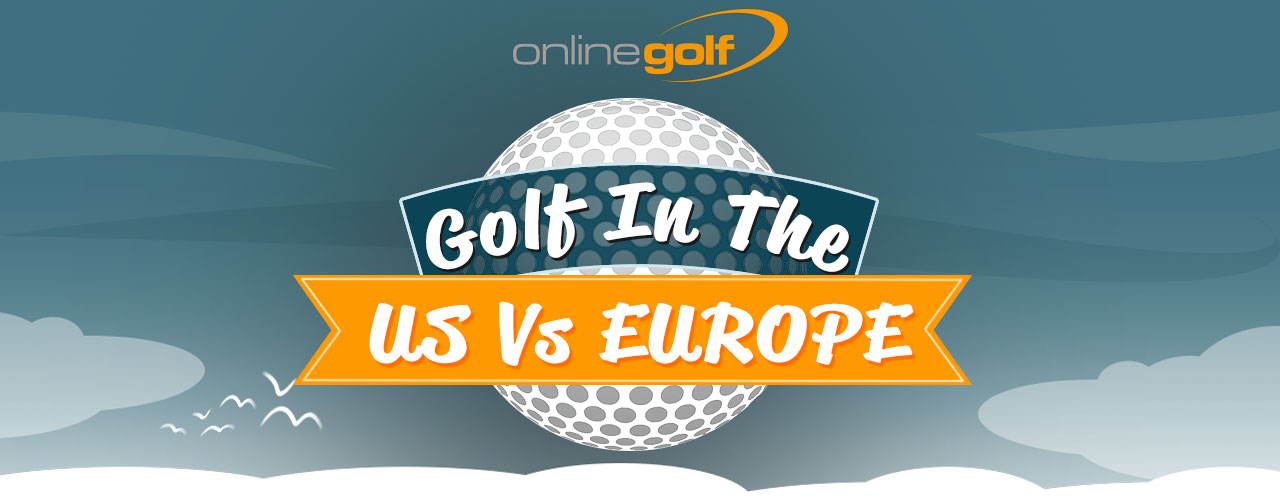 onlinegolf

Golf In The

US Vs EUROPE